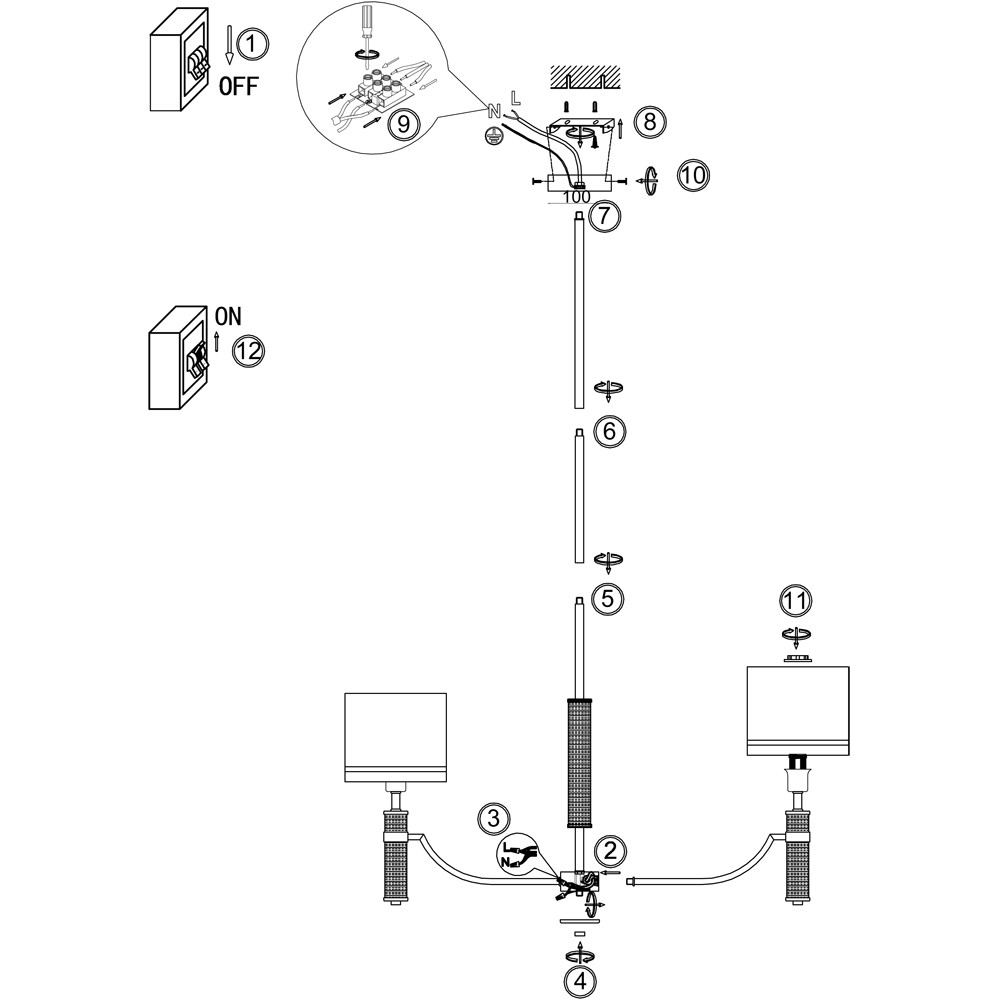 1
OFF
9
N
L
8
10
100
7
ON
12
6
5
11
3
L
N
2
4