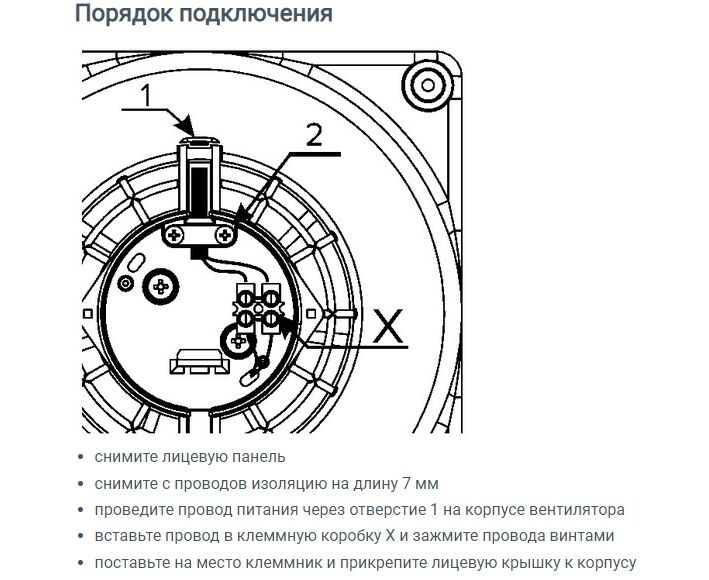 Порядок подключения

1

2

X

• снимите лицевую панель
• снимите с проводов изоляцию на длину 7 мм
• проведите провод питания через отверстие 1 на корпусе вентилятора
• вставьте провод в клеммную коробку X и зажмите провода винтами
• поставьте на место клеммник и прикрепите лицевую крышку к корпусу