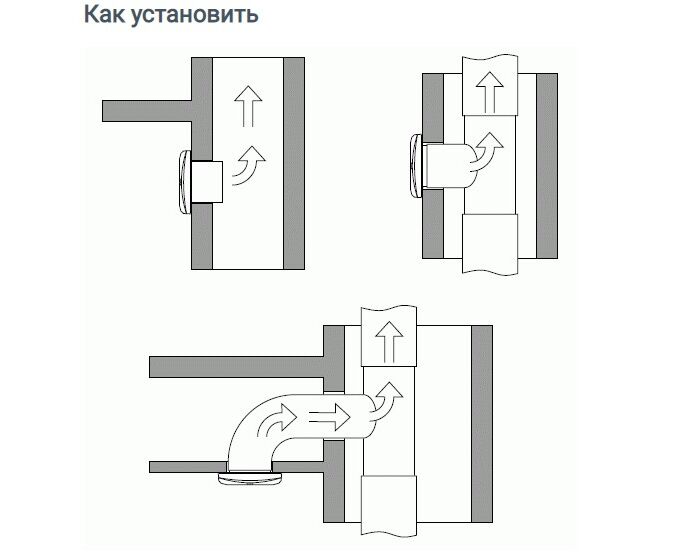 Как установить