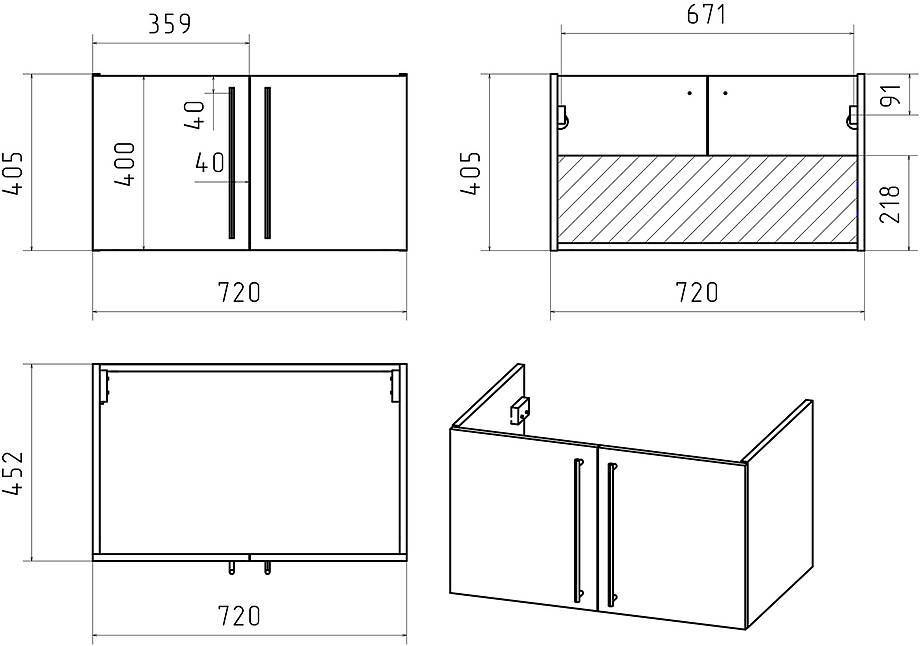 359
405
400
40
40
720
671
405
91
218
720
452
720