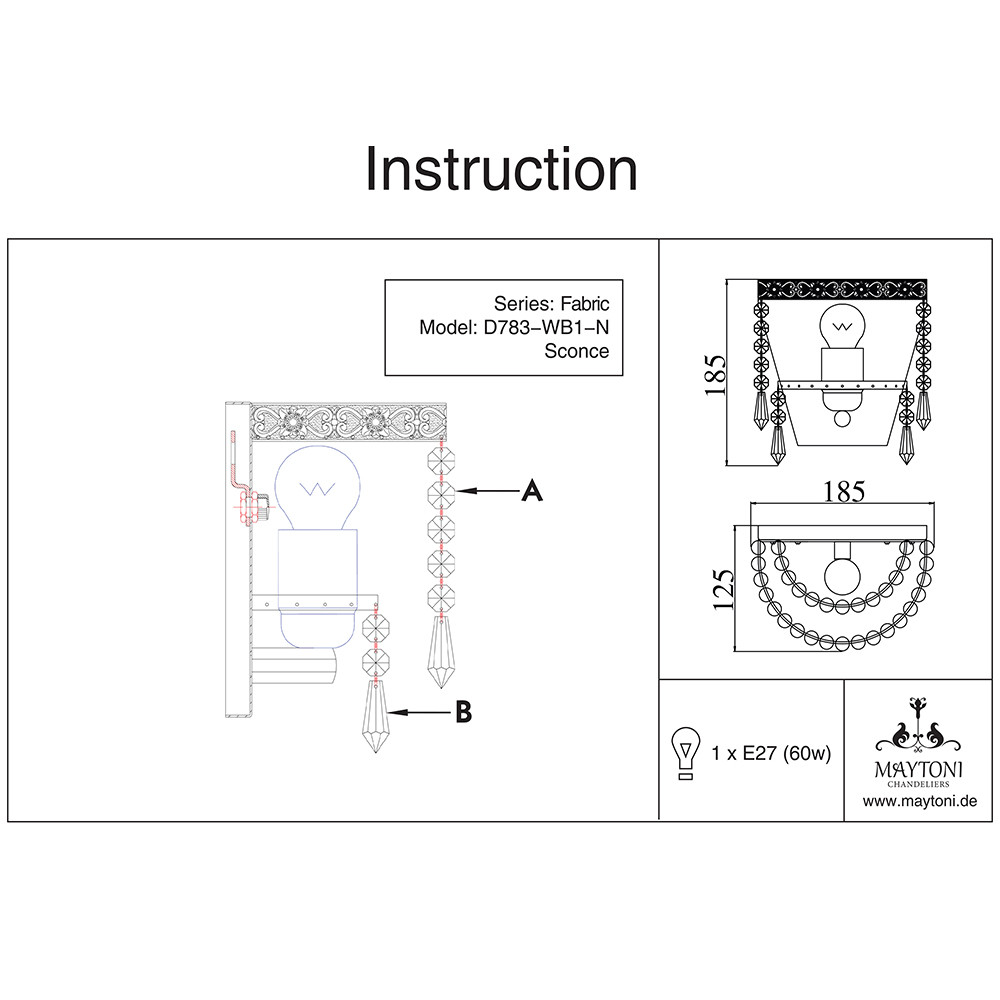 Instruction

Series: Fabric
Model: D783-WB1-N
Sconce

A

B

185

185

125

1 x E27 (60w)

MAYTONI
CHANDELIERS
www.maytoni.de