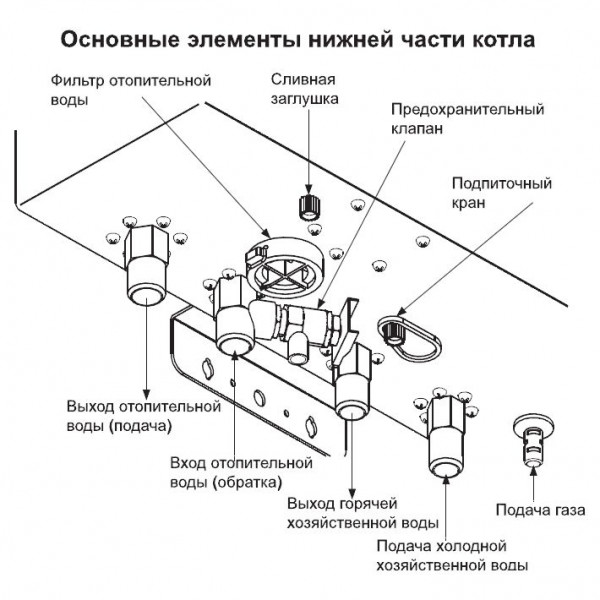 Основные элементы нижней части котла

Фильтр отопительной воды

Сливная заглушка

Предохранительный клапан

Подпиточный кран

Выход отопительной воды (подача)

Вход отопительной воды (обратка)

Выход горячей хозяйственной воды

Подача холодной хозяйственной воды

Подача газа