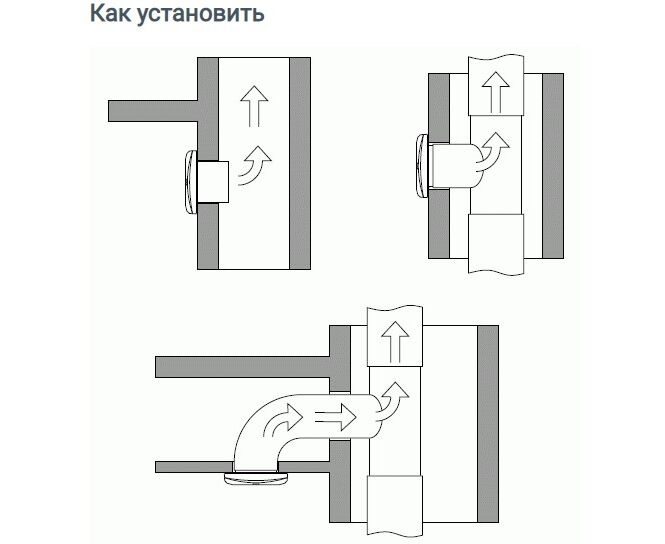 Как установить