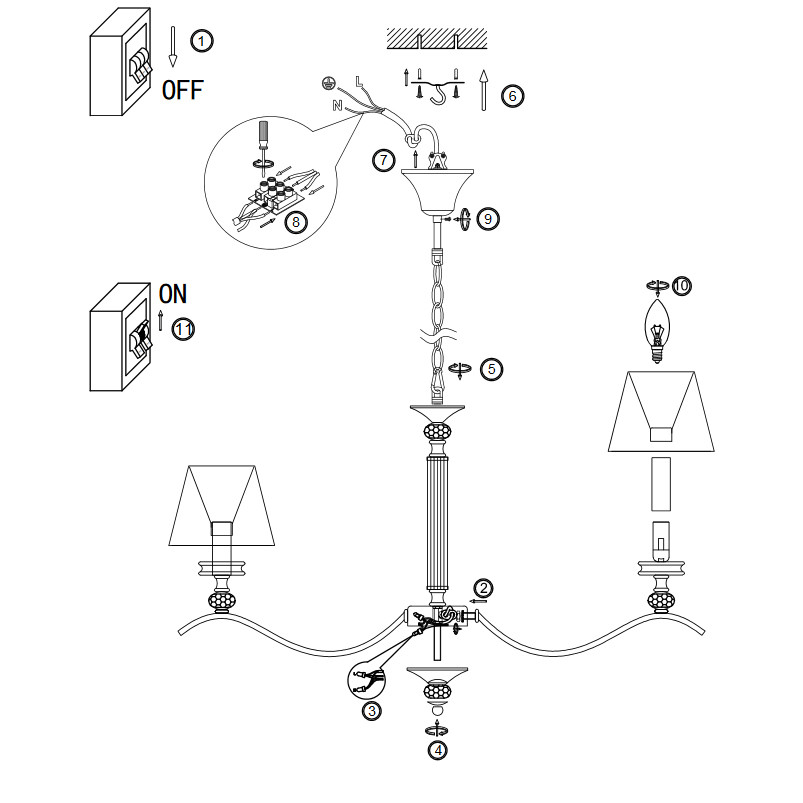 1
OFF
L
N
6
7
8
9
ON
11
10
5
2
3
4