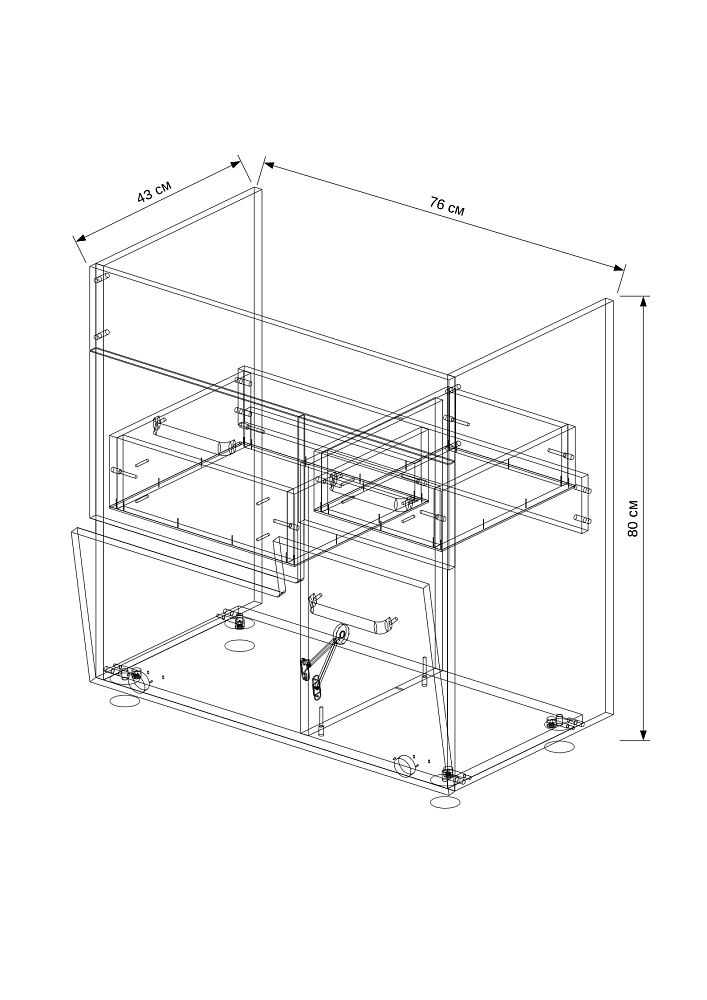 43 см
76 см
80 см