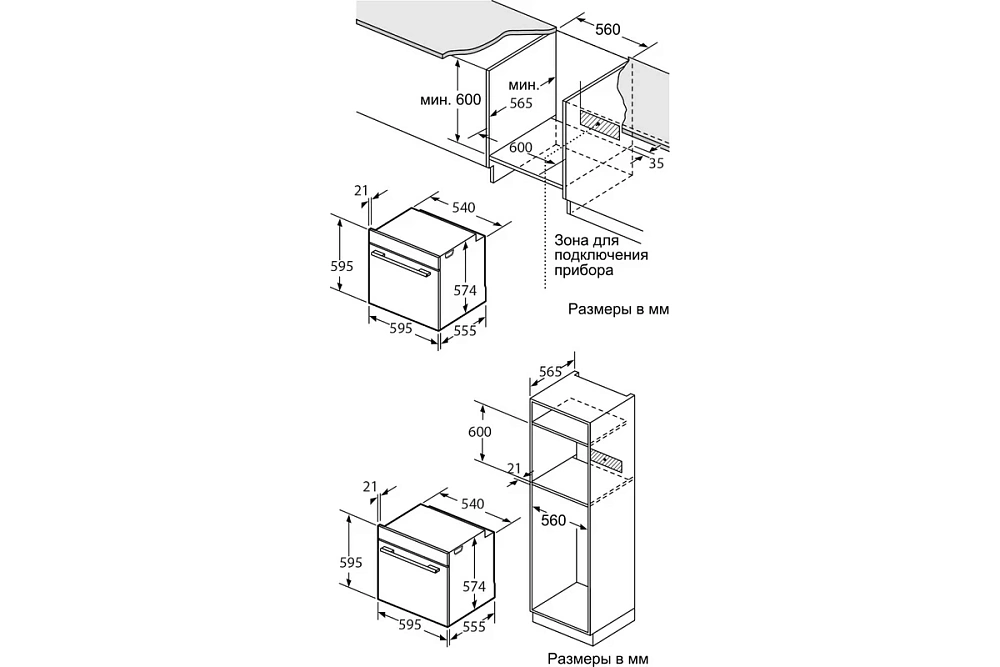 560

мин. 600

мин. 565

600

35

21

540

595

574

595

555

Зона для подключения прибора

Размеры в мм

565

600

21

560

21

540

595

574

595

555

Размеры в мм