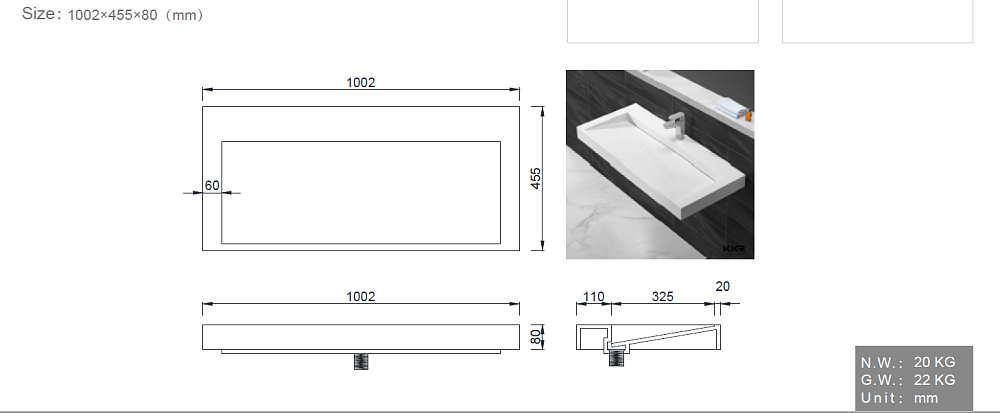 Size: 1002×455×80 (mm)

1002

60

455

KKR

1002

80

110 325 20

N.W.: 20 KG
G.W.: 22 KG
Unit: mm