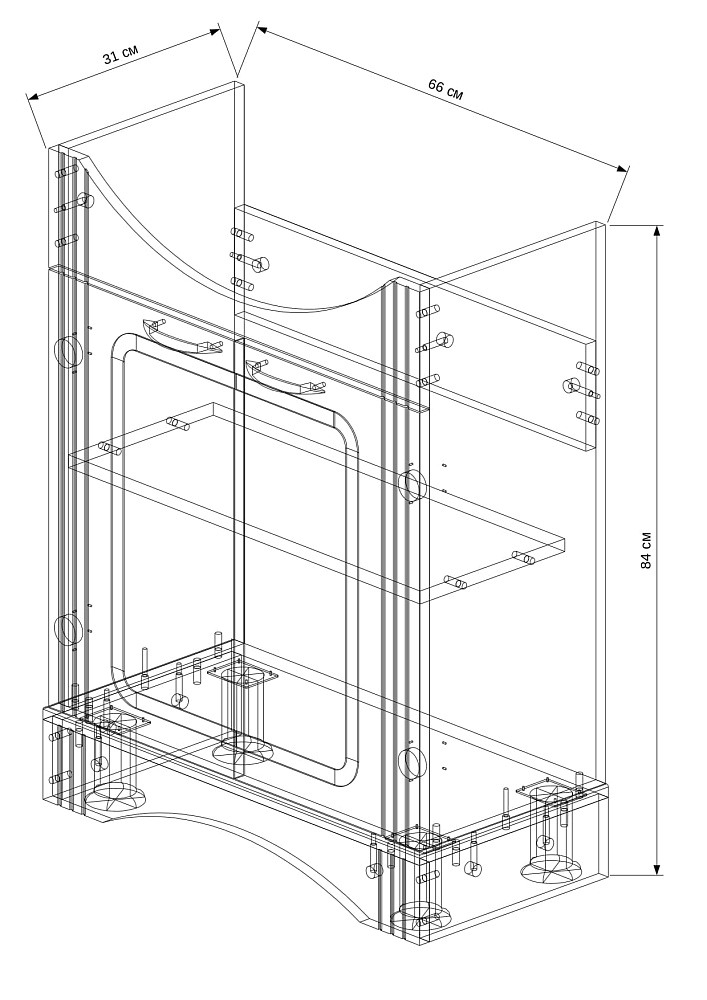 31 см

66 см

84 см