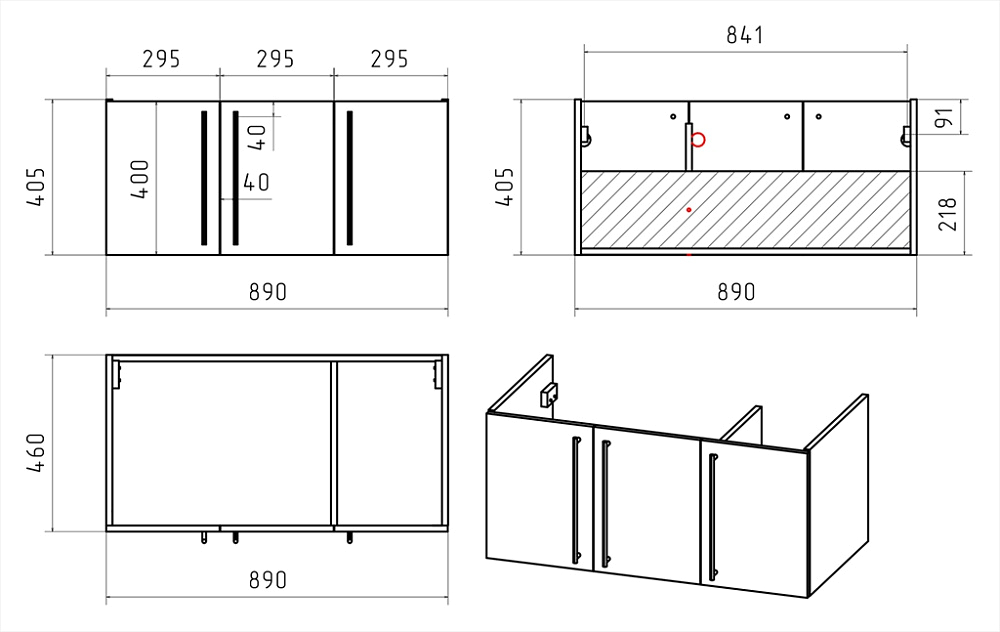 295 295 295
405
400
40
40
890

841
405
91
218
890

460
890