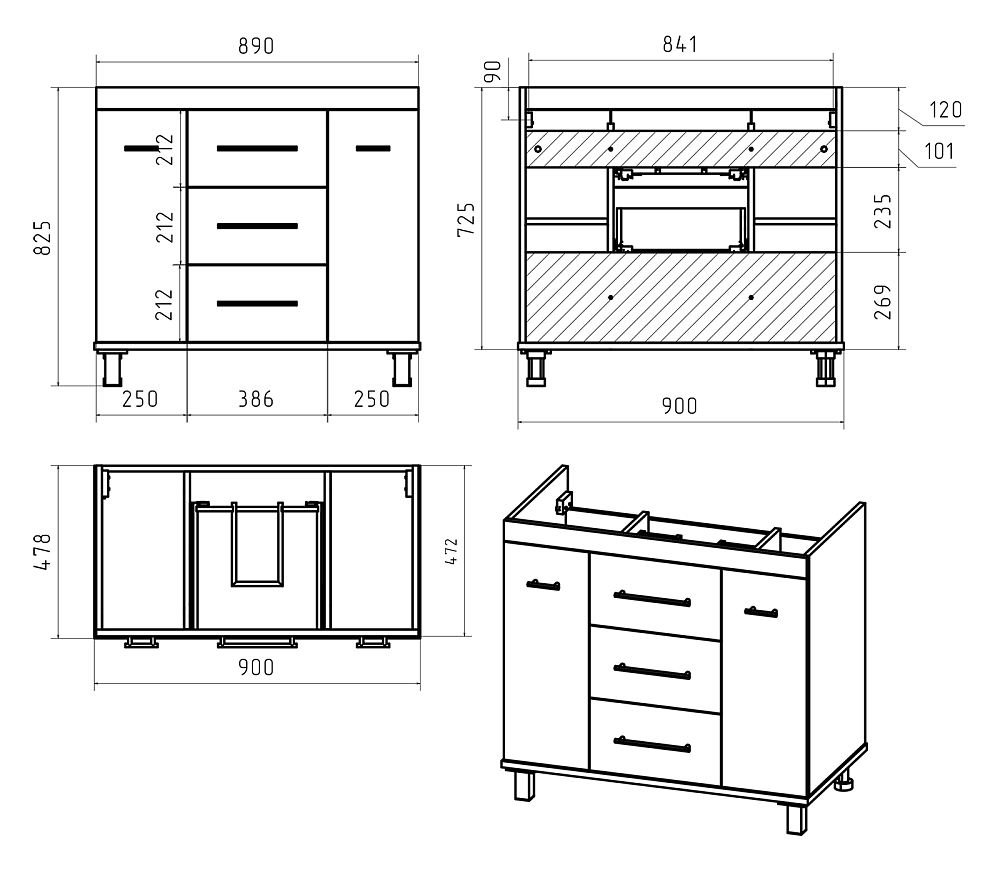 890
825
212
212
212
250
386
250
841
90
120
101
725
235
269
900
478
472
900